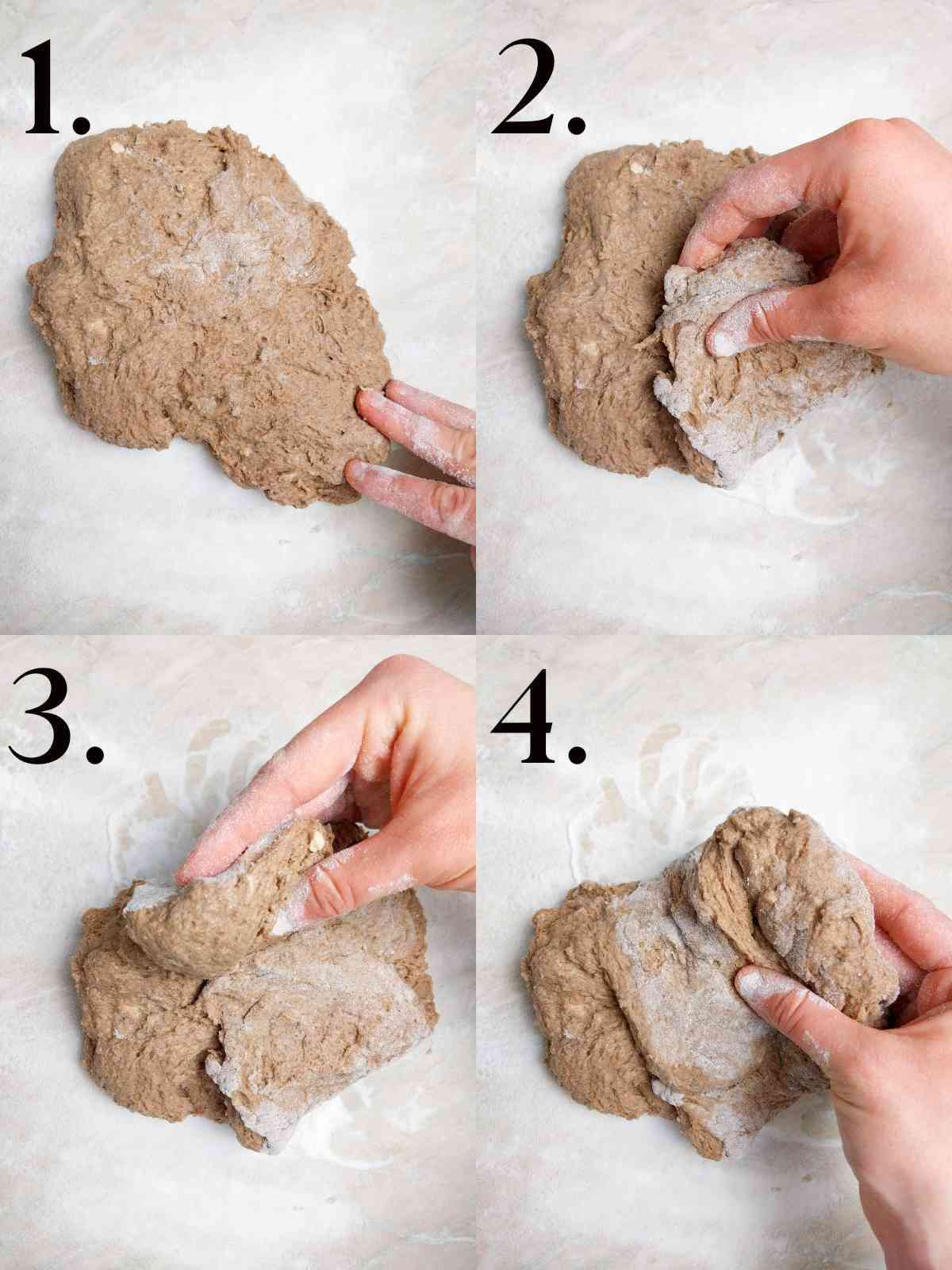 1.

2.

3.

4.